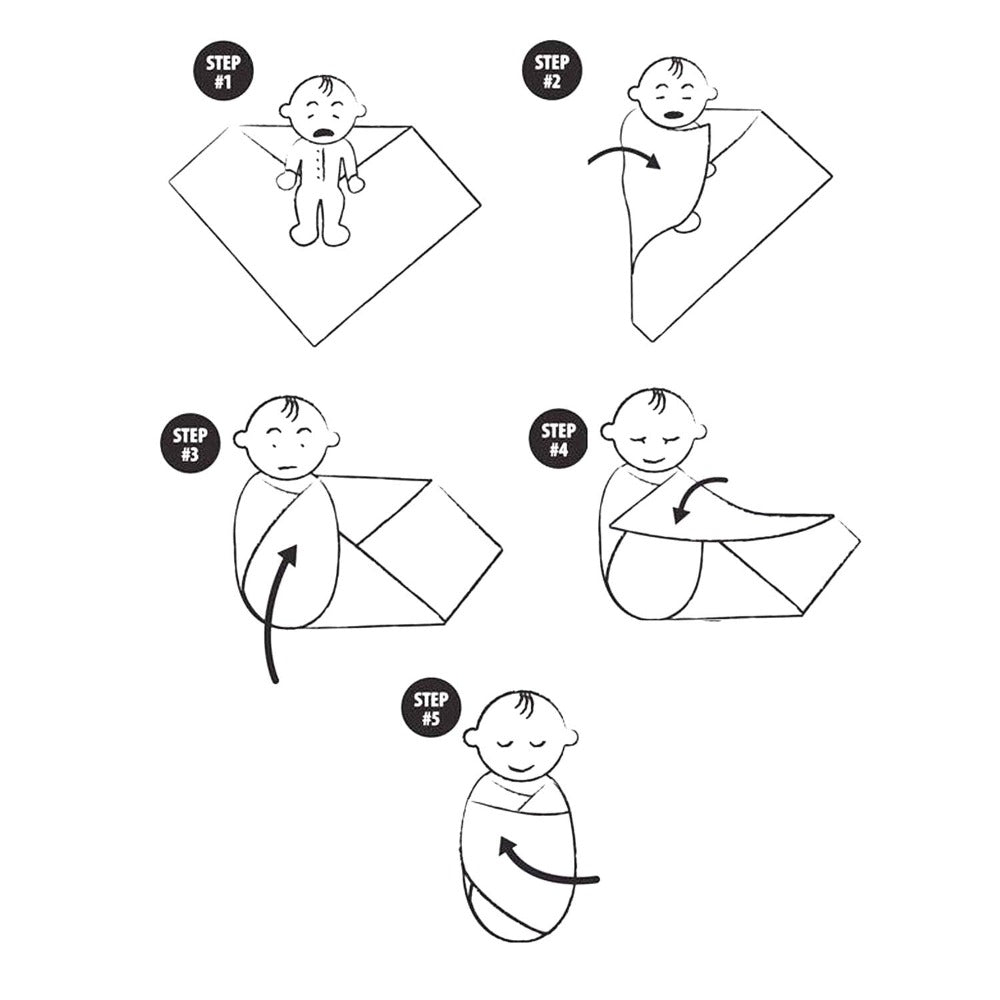 STEP #1

STEP #2

STEP #3

STEP #4

STEP #5